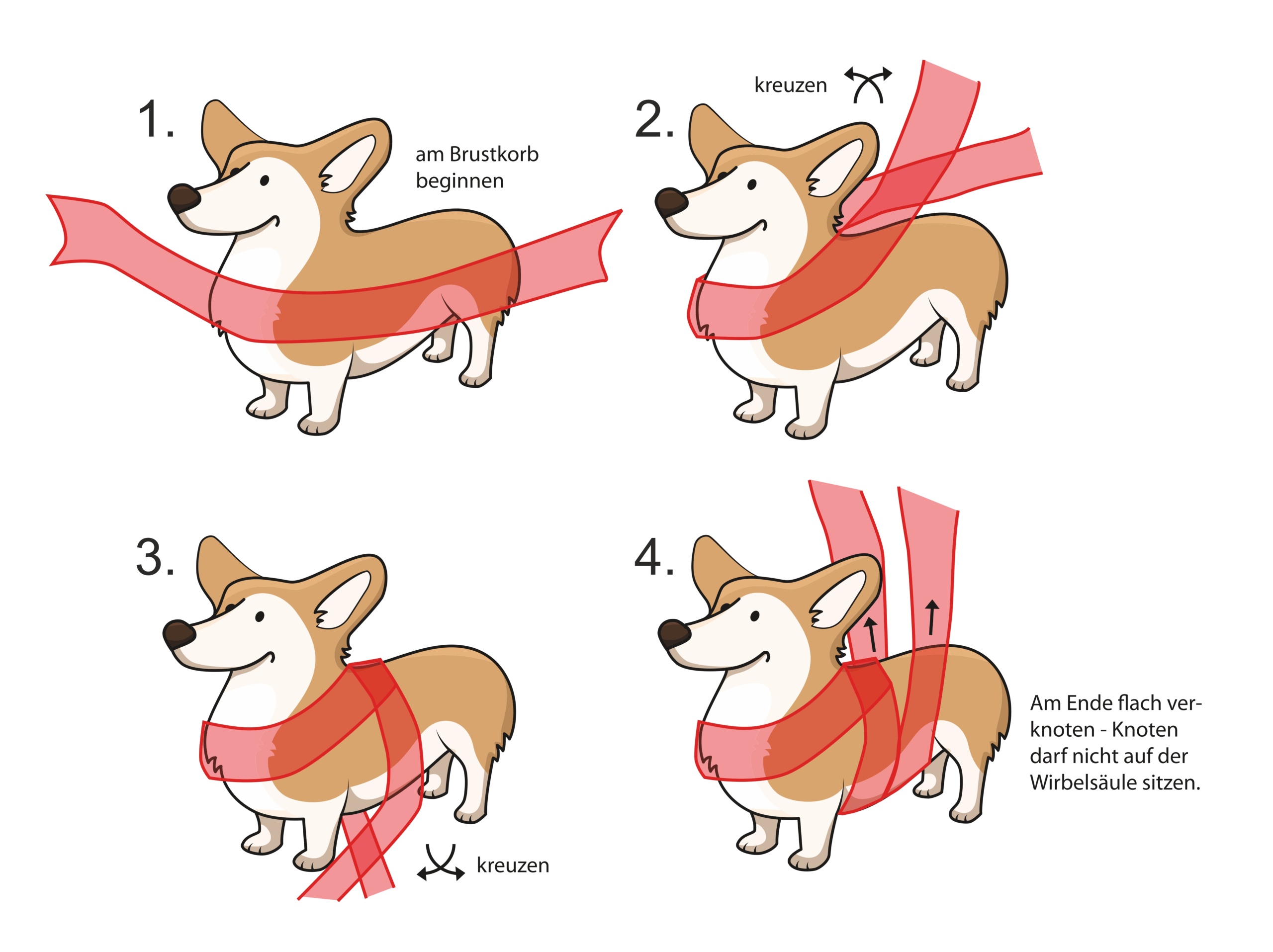 1.

am Brustkorb beginnen

2.

kreuzen

3.

kreuzen

4.

Am Ende flach verknoten - Knoten darf nicht auf der Wirbelsäule sitzen.